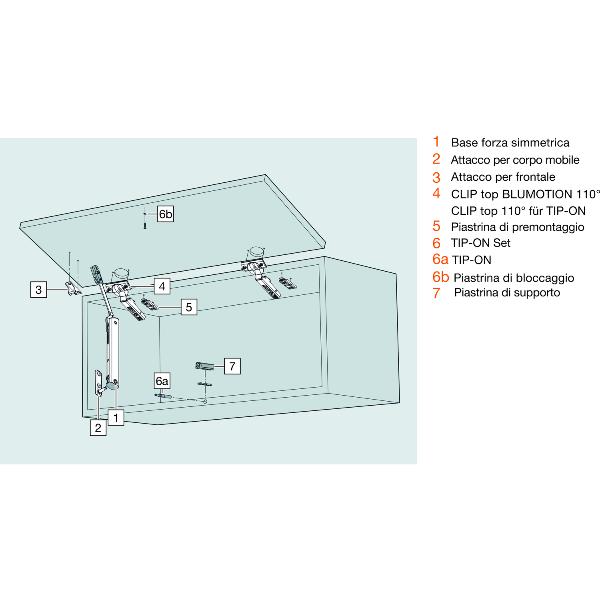 6b

3

4

5

7

6a

2

1

1 Base forza simmetrica
2 Attacco per corpo mobile
3 Attacco per frontale
4 CLIP top BLUMOTION 110°
CLIP top 110° für TIP-ON
5 Piastrina di premontaggio
6 TIP-ON Set
6a TIP-ON
6b Piastrina di bloccaggio
7 Piastrina di supporto