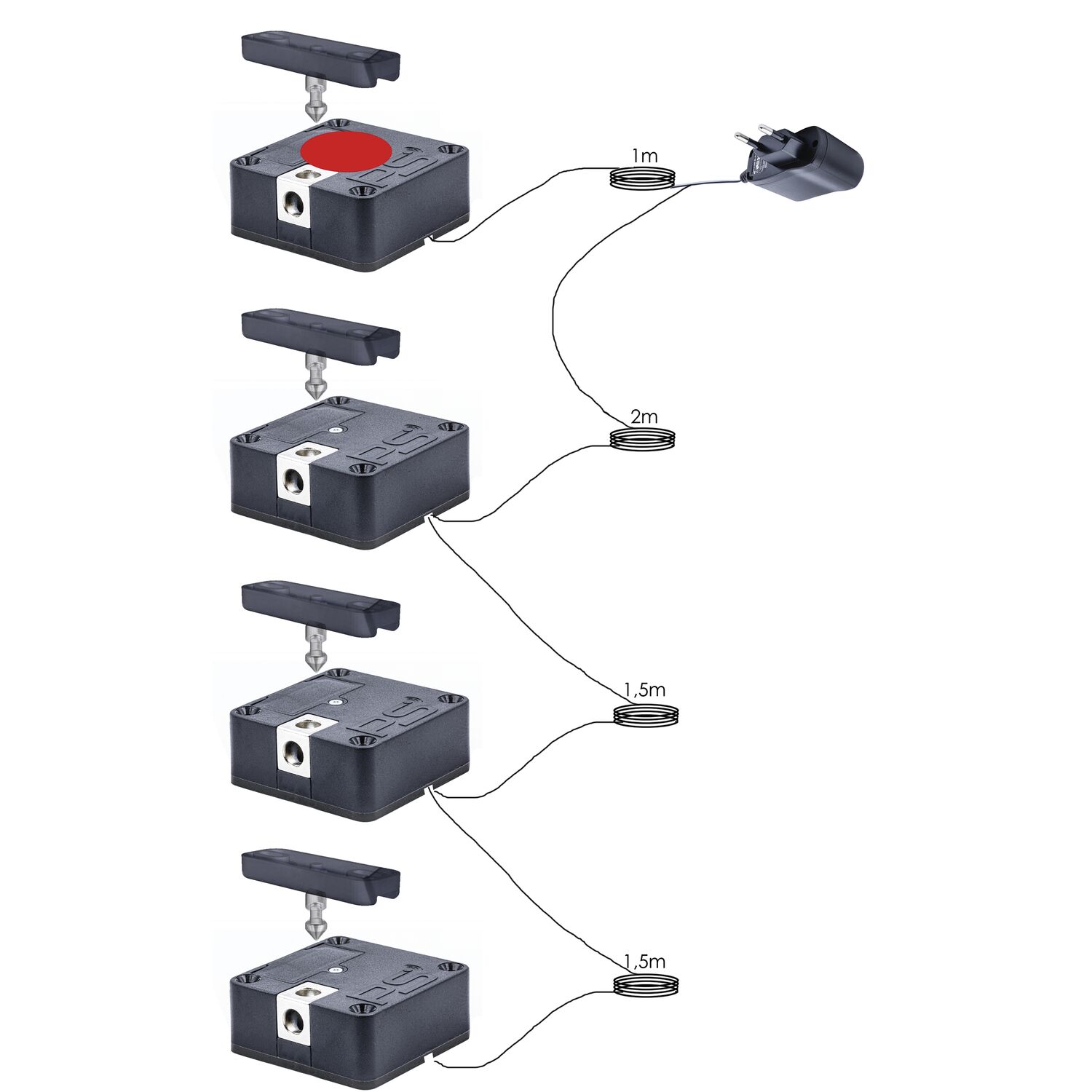 1m

2m

1,5m

1,5m